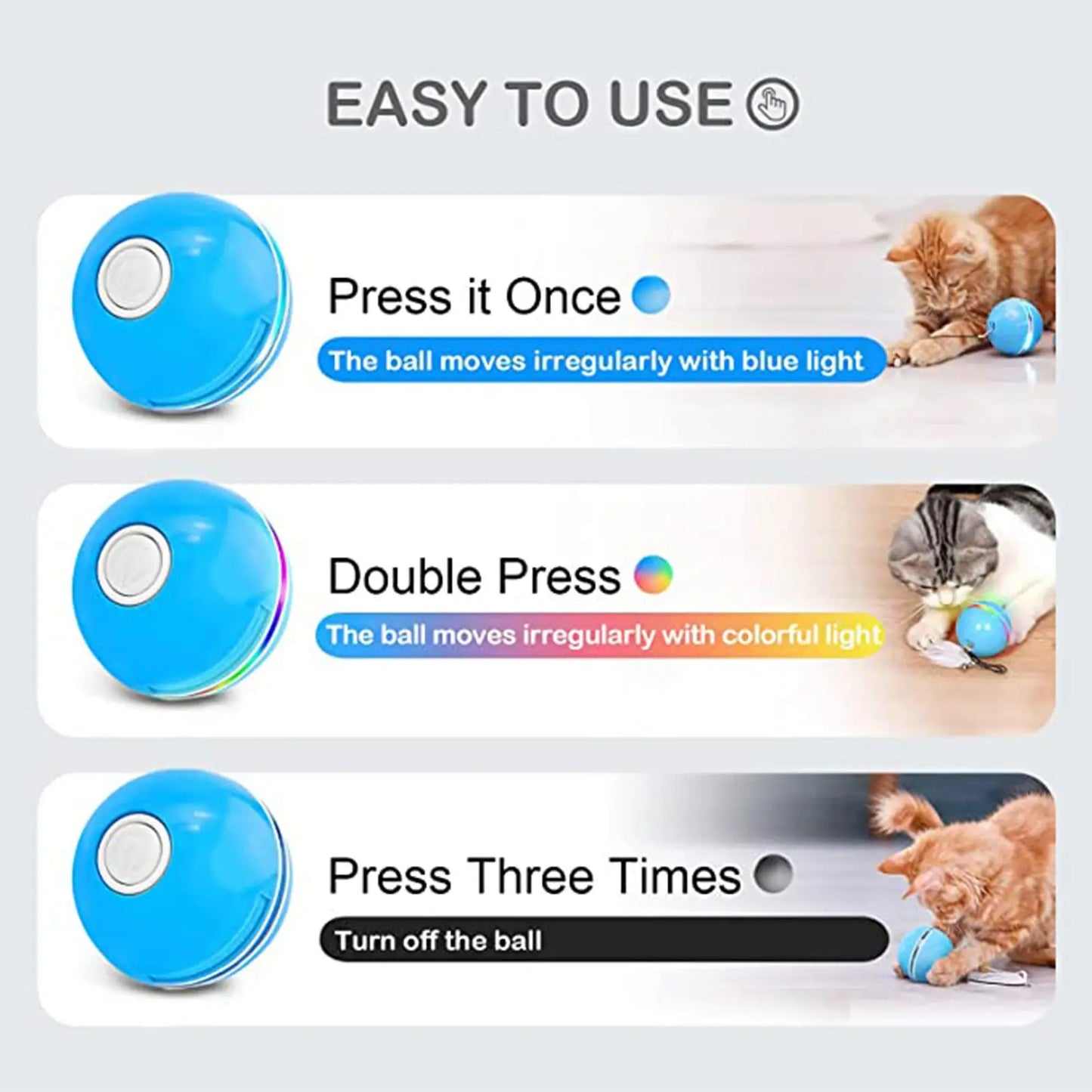 EASY TO USE

Press it Once

The ball moves irregularly with blue light

Double Press

The ball moves irregularly with colorful light

Press Three Times

Turn off the ball